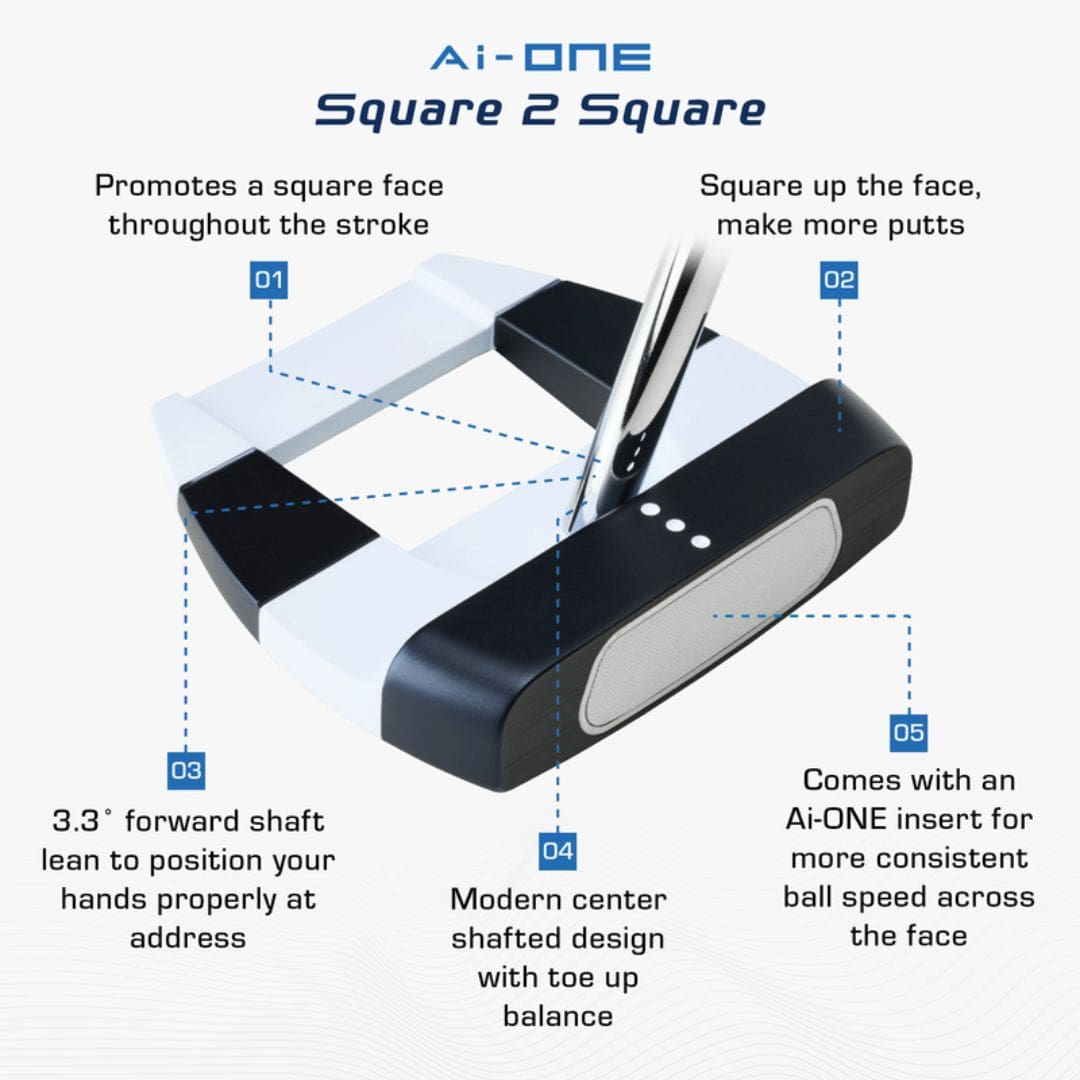 Ai-ONE
Square 2 Square

Promotes a square face throughout the stroke

01

Square up the face, make more putts

02

03

3.3° forward shaft lean to position your hands properly at address

04

Modern center shafted design with toe up balance

05

Comes with an Ai-ONE insert for more consistent ball speed across the face